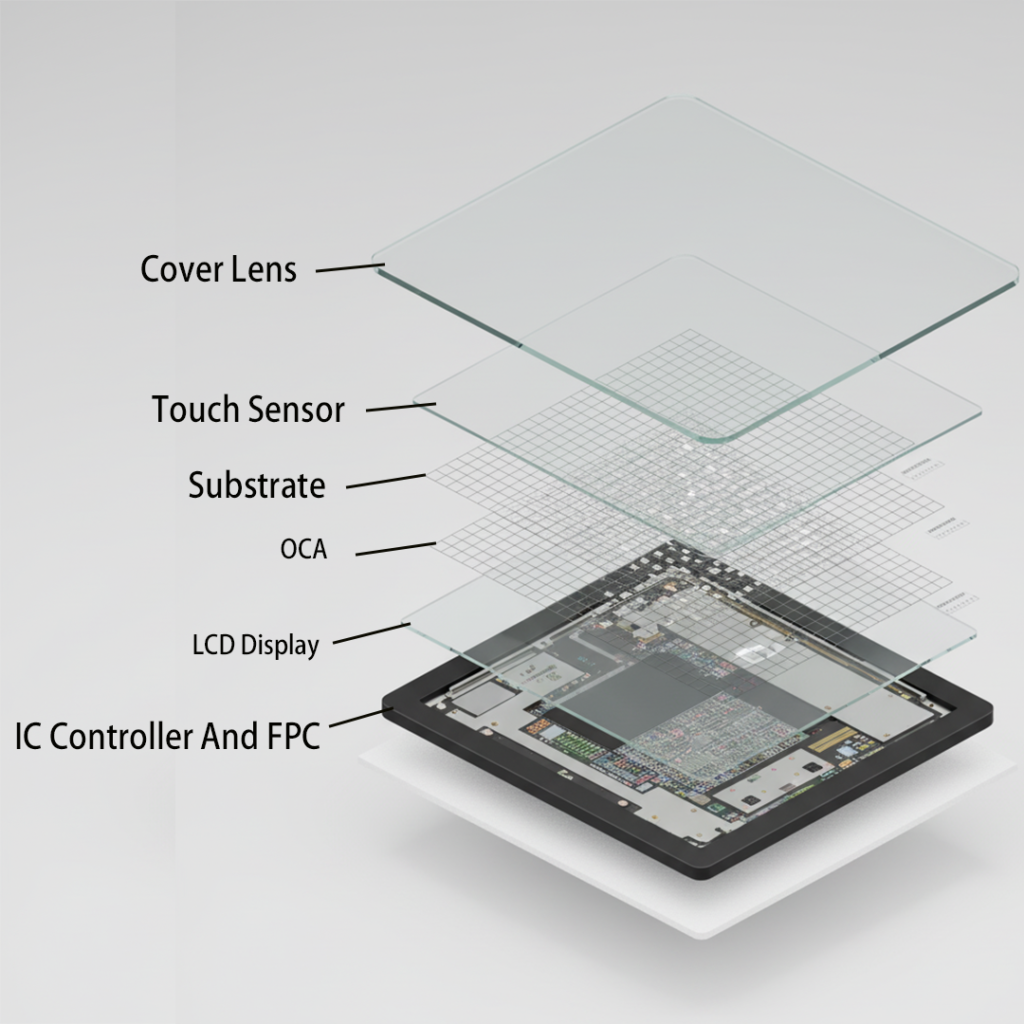 Cover Lens

Touch Sensor

Substrate

OCA

LCD Display

IC Controller And FPC